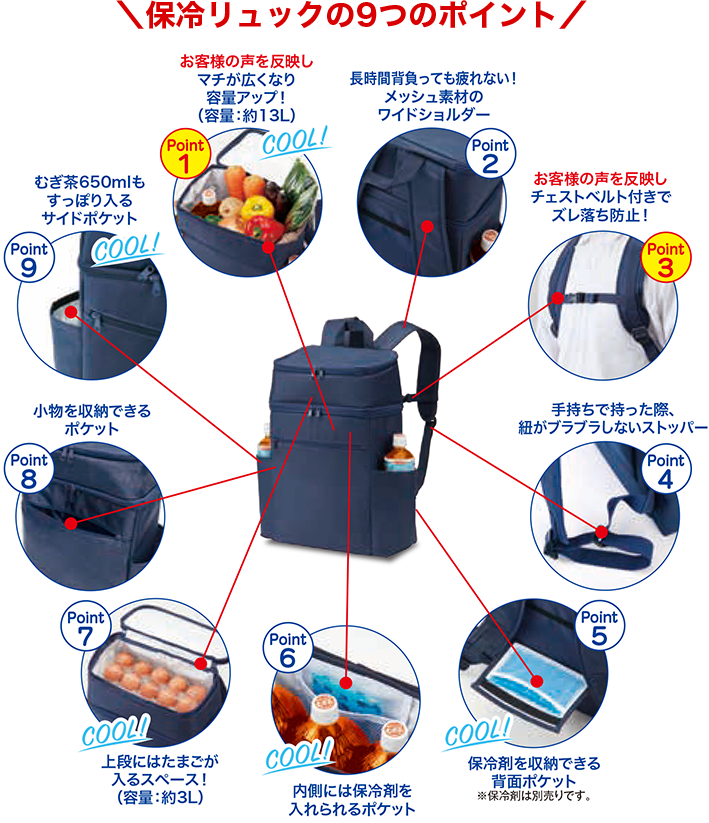 ＼保冷リュックの9つのポイント／

お客様の声を反映し
マチが広くなり
容量アップ！
（容量：約13L）

Point
1

COOL!

長時間背負っても疲れない！
メッシュ素材の
ワイドショルダー

Point
2

お客様の声を反映し
チェストベルト付きで
ズレ落ち防止！

Point
3

手持ちで持った際、
紐がブラブラしないストッパー

Point
4

Point
5

COOL!

保冷剤を収納できる
背面ポケット
※保冷剤は別売りです。

Point
6

COOL!

内側には保冷剤を
入れられるポケット

Point
7

COOL!

上段にはたまごが
入るスペース！
（容量：約3L）

小物を収納できる
ポケット

Point
8

むぎ茶650mlも
すっぽり入る
サイドポケット

Point
9

COOL!